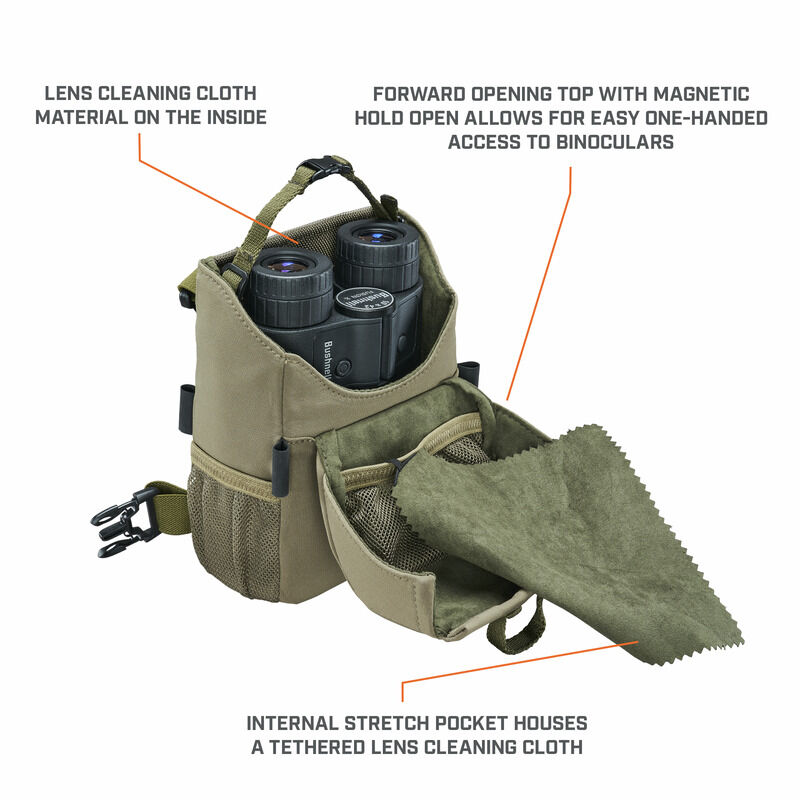 LENS CLEANING CLOTH MATERIAL ON THE INSIDE

FORWARD OPENING TOP WITH MAGNETIC HOLD OPEN ALLOWS FOR EASY ONE-HANDED ACCESS TO BINOCULARS

Bushnell

Bushnell

INTERNAL STRETCH POCKET HOUSES A TETHERED LENS CLEANING CLOTH